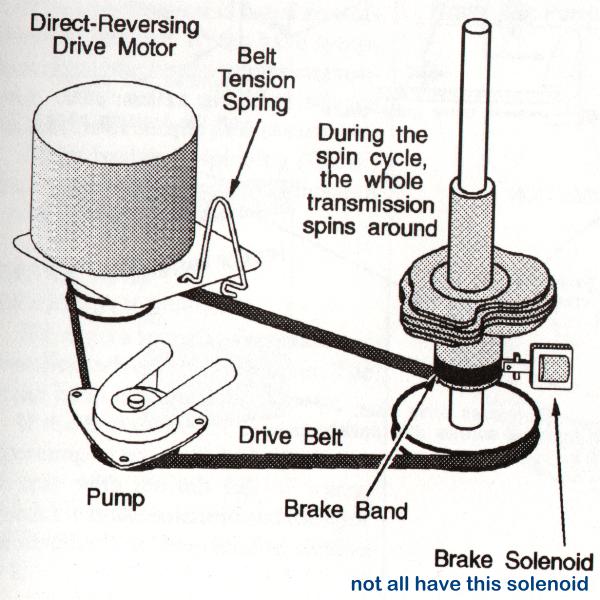 Direct-Reversing Drive Motor

Belt Tension Spring

During the spin cycle, the whole transmission spins around

Drive Belt

Pump

Brake Band

Brake Solenoid
not all have this solenoid